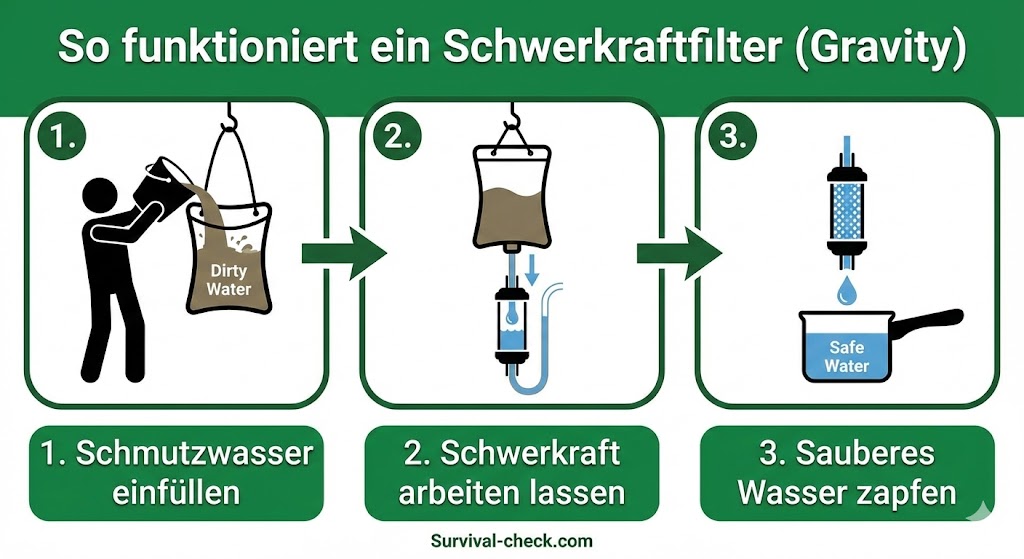 So funktioniert ein Schwerkraftfilter (Gravity)

1.

Dirty Water

2.

3.

Safe Water

1. Schmutzwasser einfüllen

2. Schwerkraft arbeiten lassen

3. Sauberes Wasser zapfen

Survival-check.com